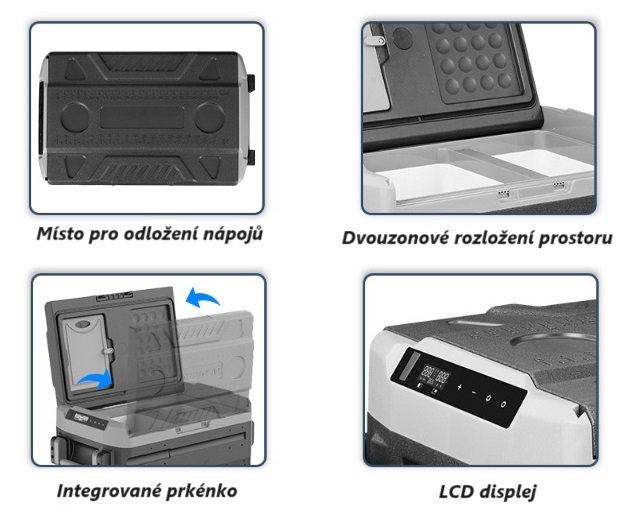 Místo pro odložení nápojů

Dvouzonové rozložení prostoru

Integrované prkénko

LCD displej