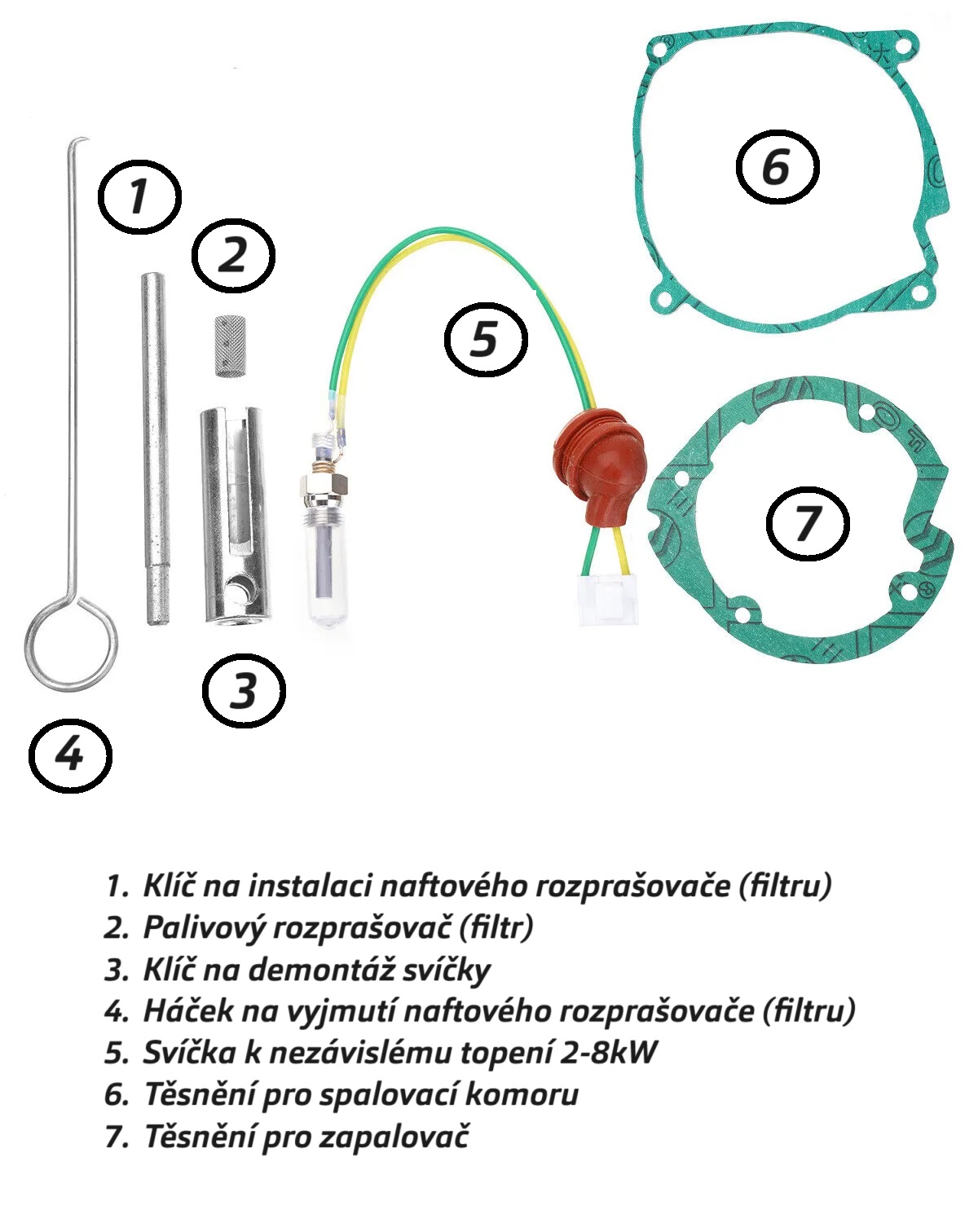 1

2

5

6

7

3

4

1. Klíč na instalaci naftového rozprašovače (filtru)
2. Palivový rozprašovač (filtr)
3. Klíč na demontáž svíčky
4. Háček na vyjmutí naftového rozprašovače (filtru)
5. Svíčka k nezávislému topení 2-8kW
6. Těsnění pro spalovací komoru
7. Těsnění pro zapalovač