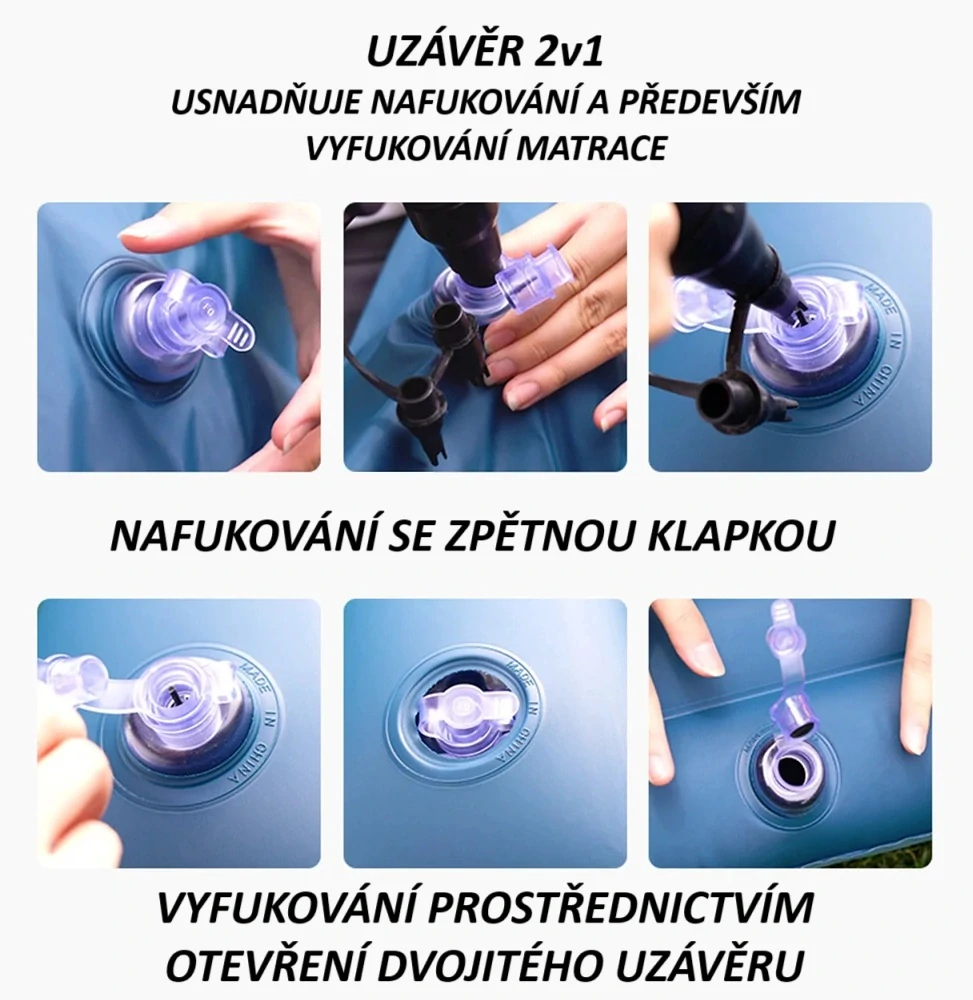 UZÁVĚR 2v1
USNADŇUJE NAFUKOVÁNÍ A PŘEDEVŠÍM VYFUKOVÁNÍ MATRACE

MADE IN CHINA

NAFUKOVÁNÍ SE ZPĚTNOU KLAPKOU

MADE IN CHINA

MADE IN CHINA

VYFUKOVÁNÍ PROSTŘEDNICTVÍM OTEVŘENÍ DVOJITÉHO UZÁVĚRU