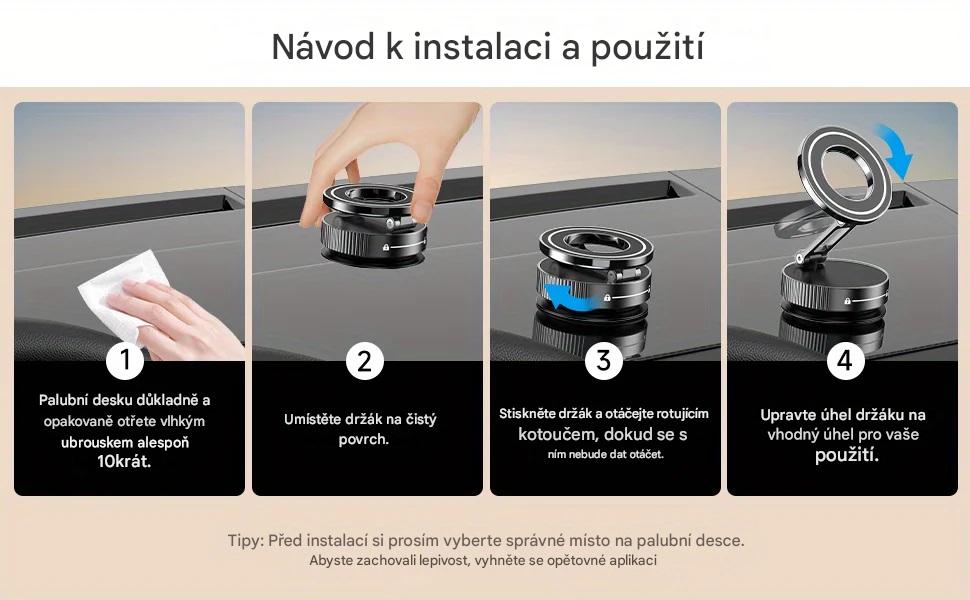 Návod k instalaci a použití

1

Palubní desku důkladně a opakovaně otřete vlhkým ubrouskem alespoň 10krát.

2

Umístěte držák na čistý povrch.

3

Stiskněte držák a otáčejte rotujícím kotoučem, dokud se s ním nebude dat otáčet.

4

Upravte úhel držáku na vhodný úhel pro vaše použití.

Tipy: Před instalací si prosím vyberte správné místo na palubní desce.
Abyste zachovali lepivost, vyhněte se opětovné aplikaci