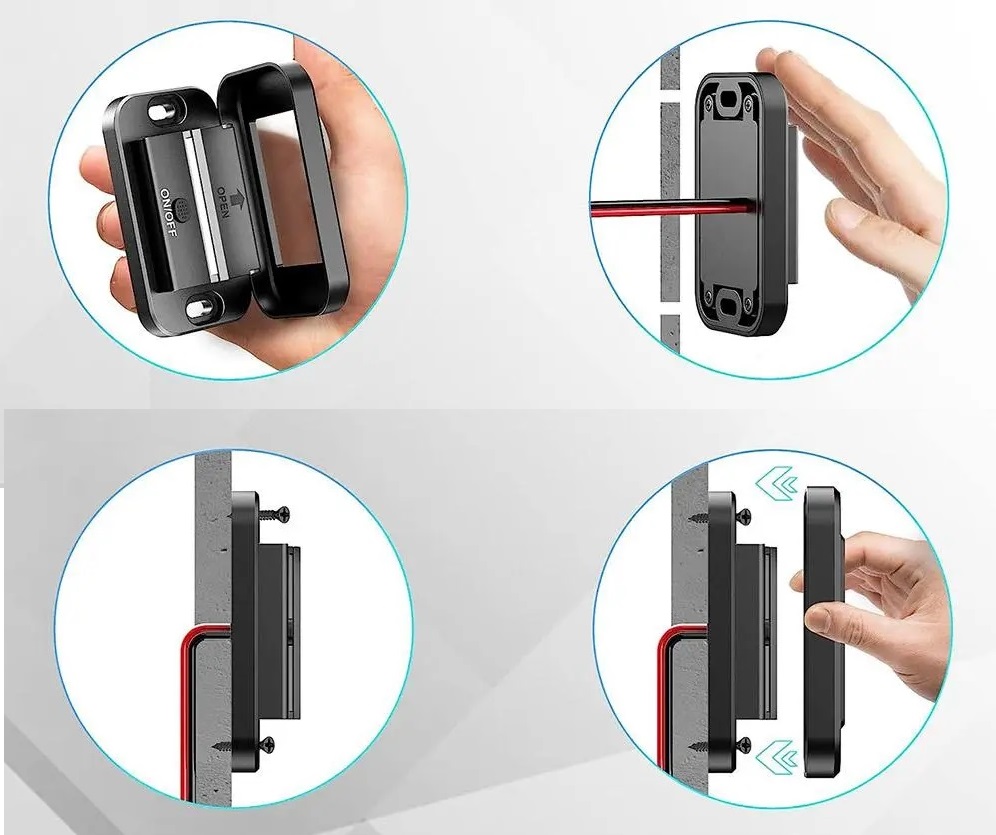 ON/OFF
OPEN