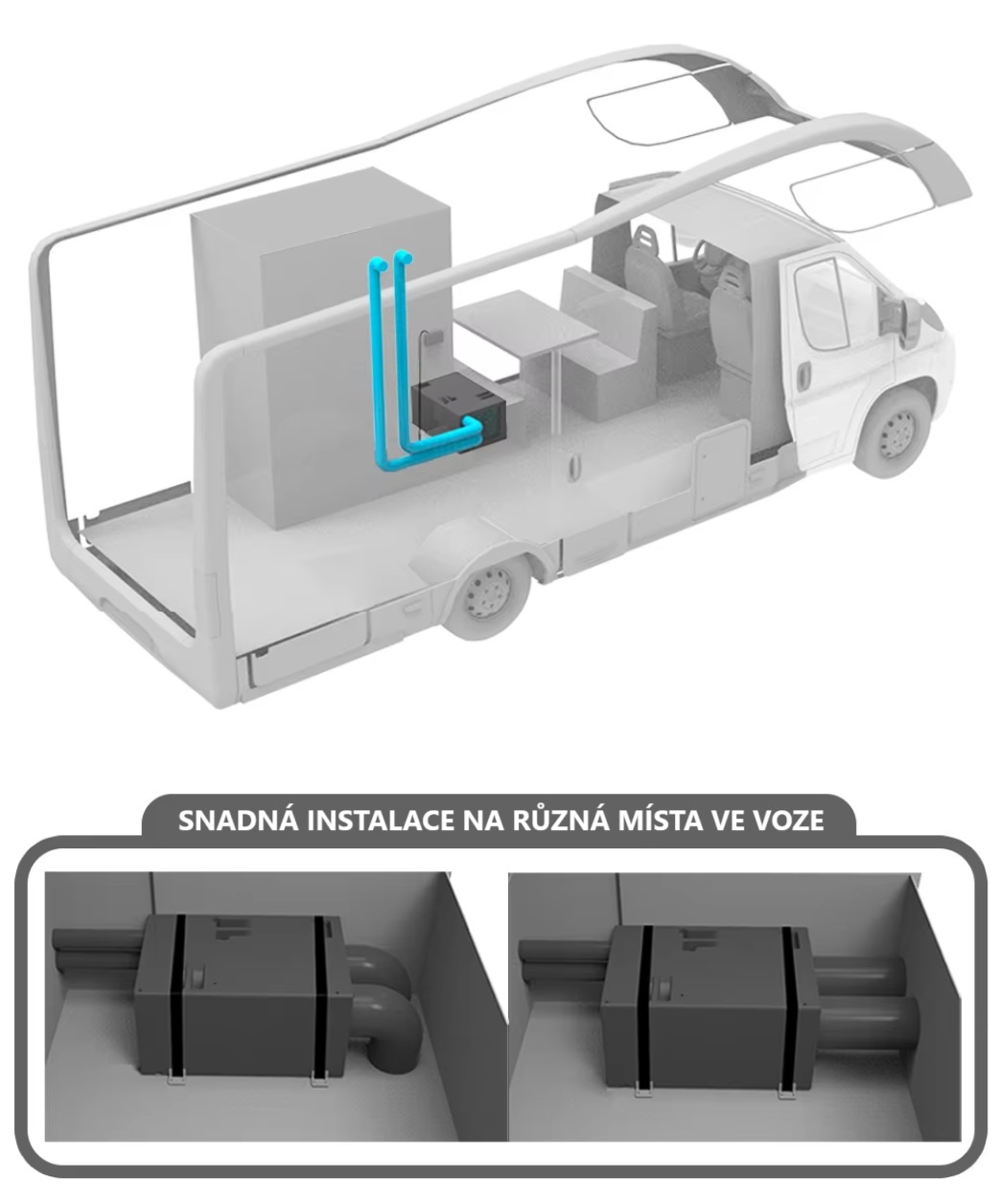 SNADNÁ INSTALACE NA RŮZNÁ MÍSTA VE VOZE